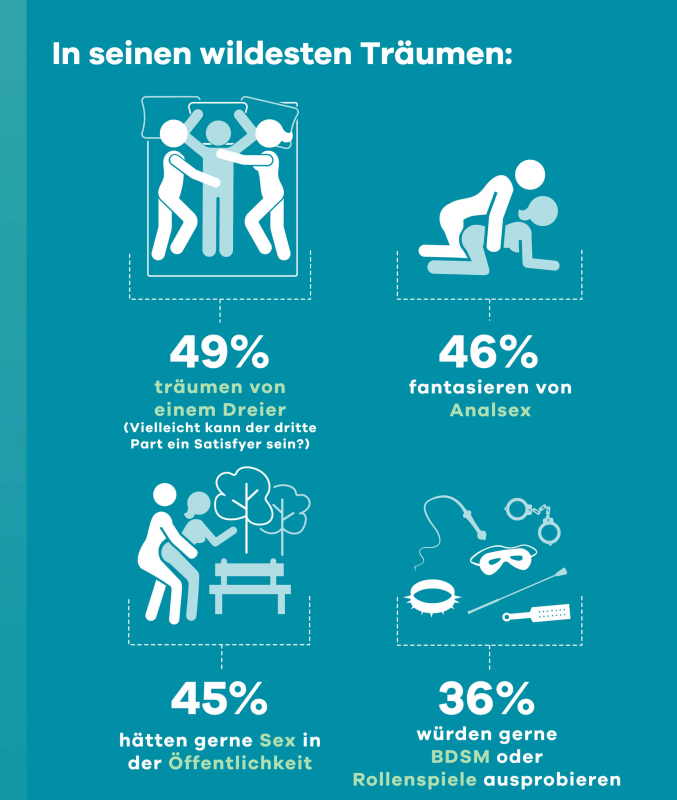 In seinen wildesten Träumen:

49%
träumen von einem Dreier
(Vielleicht kann der dritte Part ein Satisfyer sein?)

46%
fantasieren von Analsex

45%
hätten gerne Sex in der Öffentlichkeit

36%
würden gerne BDSM oder Rollenspiele ausprobieren