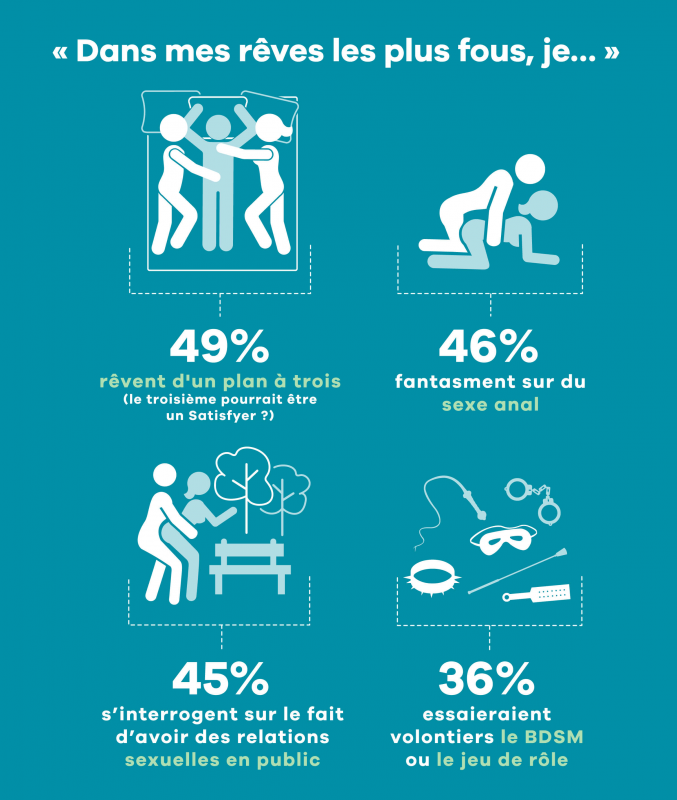 « Dans mes rêves les plus fous, je... »

49%
rêvent d'un plan à trois
(le troisième pourrait être un Satisfyer ?)

46%
fantasment sur du sexe anal

45%
s'interrogent sur le fait d'avoir des relations sexuelles en public

36%
essaieraient volontiers le BDSM ou le jeu de rôle