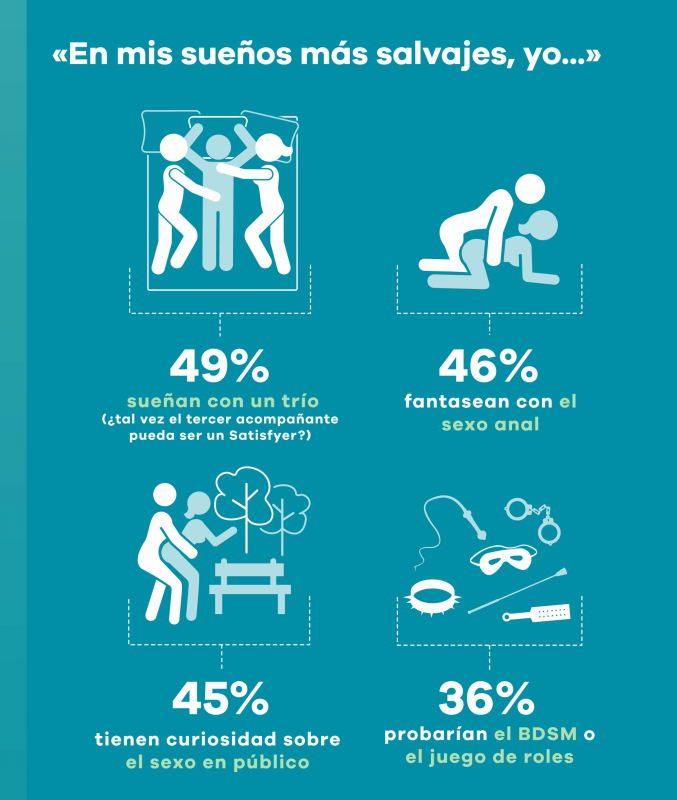 «En mis sueños más salvajes, yo...»

49%
sueñan con un trío
(¿tal vez el tercer acompañante pueda ser un Satisfyer?)

46%
fantasean con el sexo anal

45%
tienen curiosidad sobre el sexo en público

36%
probarían el BDSM o el juego de roles