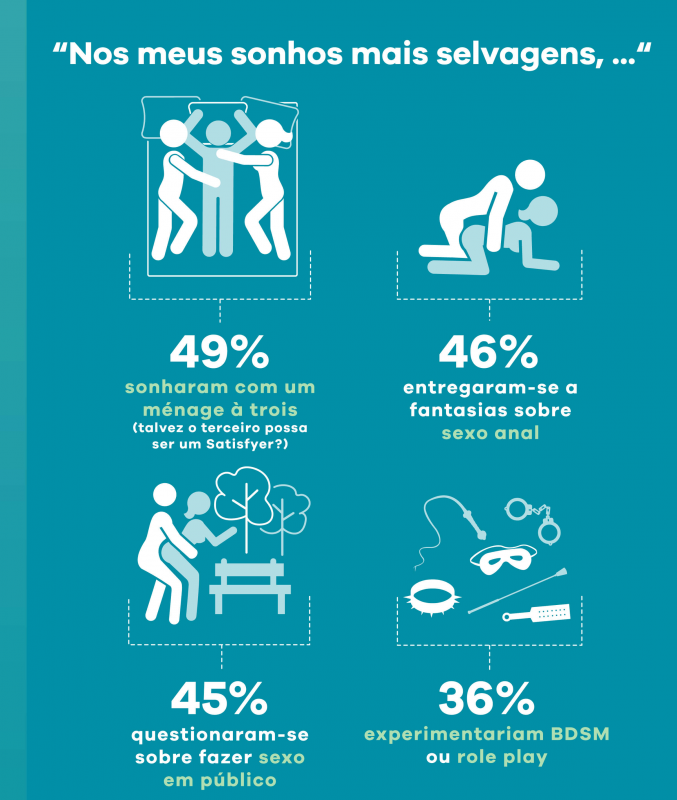 “Nos meus sonhos mais selvagens, ...“

49%
sonharam com um ménage à trois
(talvez o terceiro possa ser um Satisfyer?)

46%
entregaram-se a fantasias sobre sexo anal

45%
questionaram-se sobre fazer sexo em público

36%
experimentariam BDSM ou role play